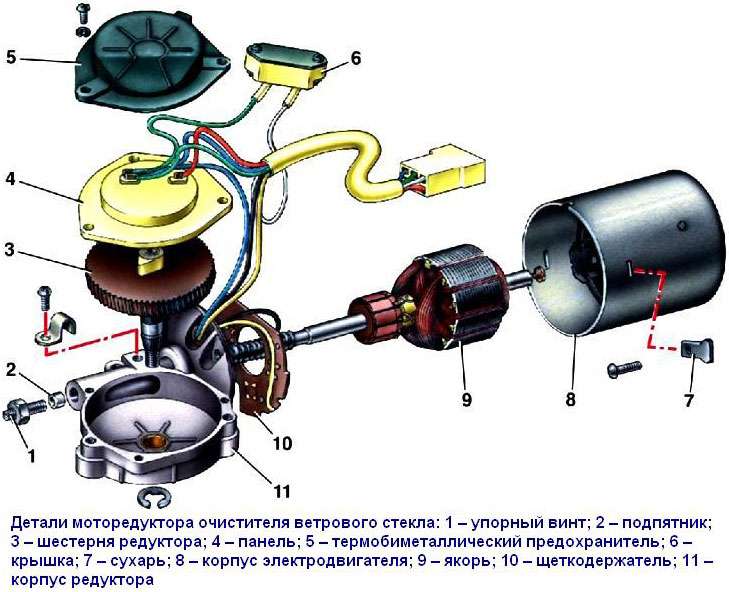 5

6

4

3

2

1

10

11

9

8

7

Детали моторедуктора очистителя ветрового стекла: 1 – упорный винт; 2 – подпятник; 3 – шестерня редуктора; 4 – панель; 5 – термобиметаллический предохранитель; 6 – крышка; 7 – сухарь; 8 – корпус электродвигателя; 9 – якорь; 10 – щеткодержатель; 11 – корпус редуктора