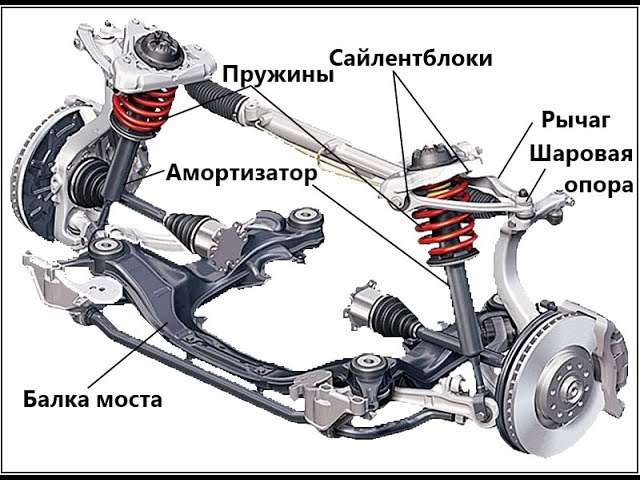 Сайлентблоки
Пружины
Рычаг
Шаровая опора
Амортизатор
Балка моста