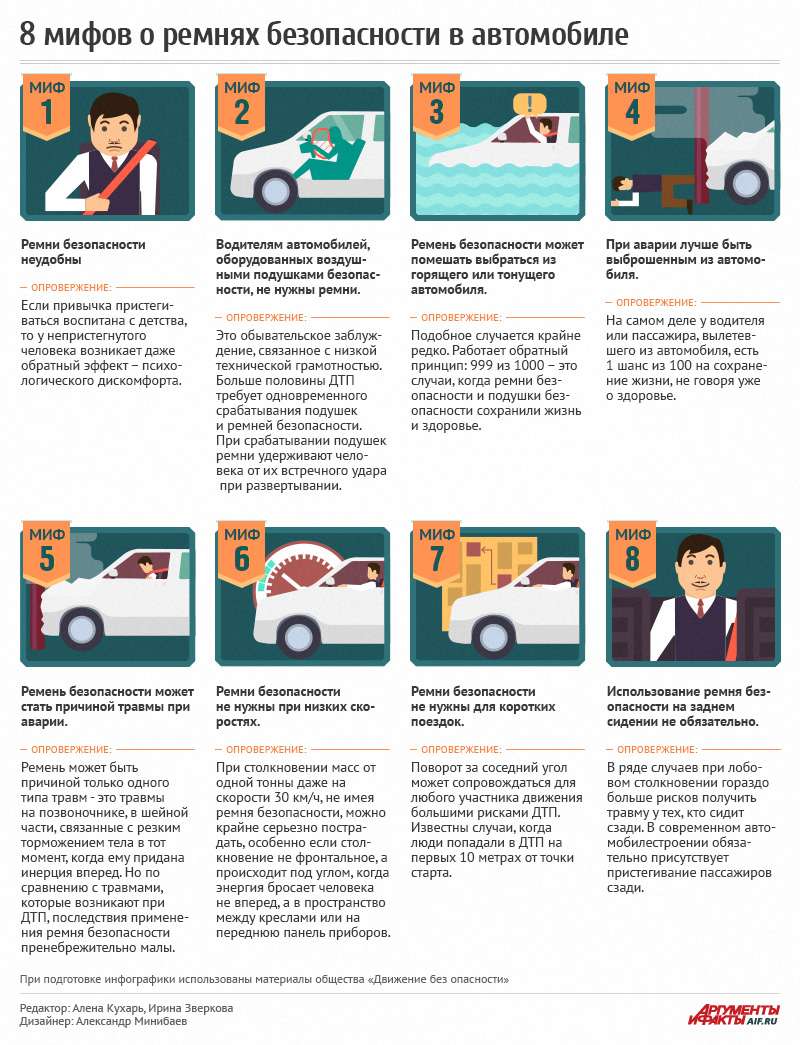 8 мифов о ремнях безопасности в автомобиле

МИФ 1

Ремни безопасности неудобны

ОПРОВЕРЖЕНИЕ:

Если привычка пристегиваться воспитана с детства, то у непристегнутого человека возникает даже обратный эффект – психологического дискомфорта.

МИФ 2

Водителям автомобилей, оборудованных воздушными подушками безопасности, не нужны ремни.

ОПРОВЕРЖЕНИЕ:

Это обывательское заблуждение, связанное с низкой технической грамотностью. Больше половины ДТП требует одновременного срабатывания подушек и ремней безопасности. При срабатывании подушек ремни удерживают человека от их встречного удара при развертывании.

МИФ 3

Ремень безопасности может помешать выбраться из горящего или тонущего автомобиля.

ОПРОВЕРЖЕНИЕ:

Подобное случается крайне редко. Работает обратный принцип: 999 из 1000 – это случаи, когда ремни безопасности и подушки безопасности сохранили жизнь и здоровье.

МИФ 4

При аварии лучше быть выброшенным из автомобиля.

ОПРОВЕРЖЕНИЕ:

На самом деле у водителя или пассажира, вылетевшего из автомобиля, есть 1 шанс из 100 на сохранение жизни, не говоря уже о здоровье.

МИФ 5

Ремень безопасности может стать причиной травмы при аварии.

ОПРОВЕРЖЕНИЕ:

Ремень может быть причиной только одного типа травм - это травмы на позвоночнике, в шейной части, связанные с резким торможением тела в тот момент, когда ему придана инерция вперед. Но по сравнению с травмами, которые возникают при ДТП, последствия применения ремня безопасности пренебрежительно малы.

МИФ 6

Ремни безопасности не нужны при низких скоростях.

ОПРОВЕРЖЕНИЕ:

При столкновении масс от одной тонны даже на скорости 30 км/ч, не имея ремня безопасности, можно крайне серьезно пострадать, особенно если столкновение не фронтальное, а происходит под углом, когда энергия бросает человека не вперед, а в пространство между креслами или на переднюю панель приборов.

МИФ 7

Ремни безопасности не нужны для коротких поездок.

ОПРОВЕРЖЕНИЕ:

Поворот за соседний угол может сопровождаться для любого участника движения большими рисками ДТП. Известны случаи, когда люди попадали в ДТП на первых 10 метрах от точки старта.

МИФ 8

Использование ремня безопасности на заднем сидении не обязательно.

ОПРОВЕРЖЕНИЕ:

В ряде случаев при лобовом столкновении гораздо больше рисков получить травму у тех, кто сидит сзади. В современном автомобилестроении обязательно присутствует пристегивание пассажиров сзади.

При подготовке инфографики использованы материалы общества «Движение без опасности»

Редактор: Алена Кухарь, Ирина Зверкова
Дизайнер: Александр Минибаев

АРГУМЕНТЫ И ФАКТЫ AIF.RU