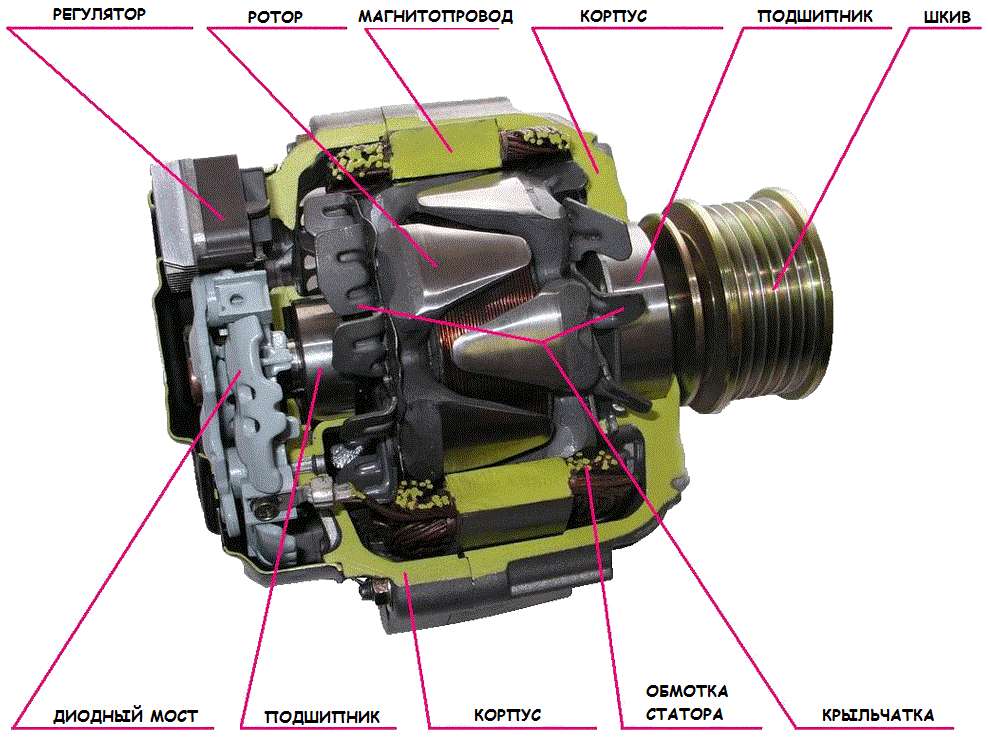 РЕГУЛЯТОР
РОТОР
МАГНИТОПРОВОД
КОРПУС
ПОДШИПНИК
ШКИВ

ДИОДНЫЙ МОСТ
ПОДШИПНИК
КОРПУС
ОБМОТКА СТАТОРА
КРЫЛЬЧАТКА