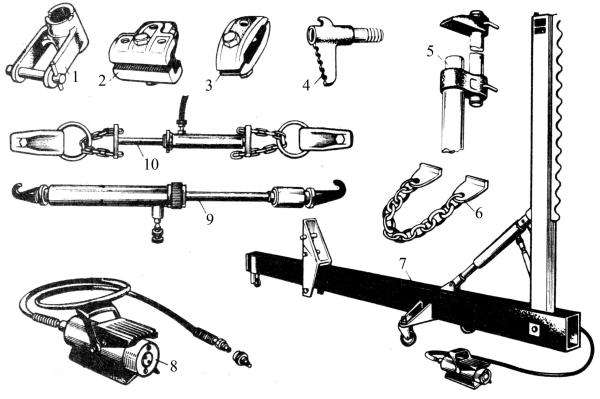 1
2
3
4
5
10
9
6
7
8