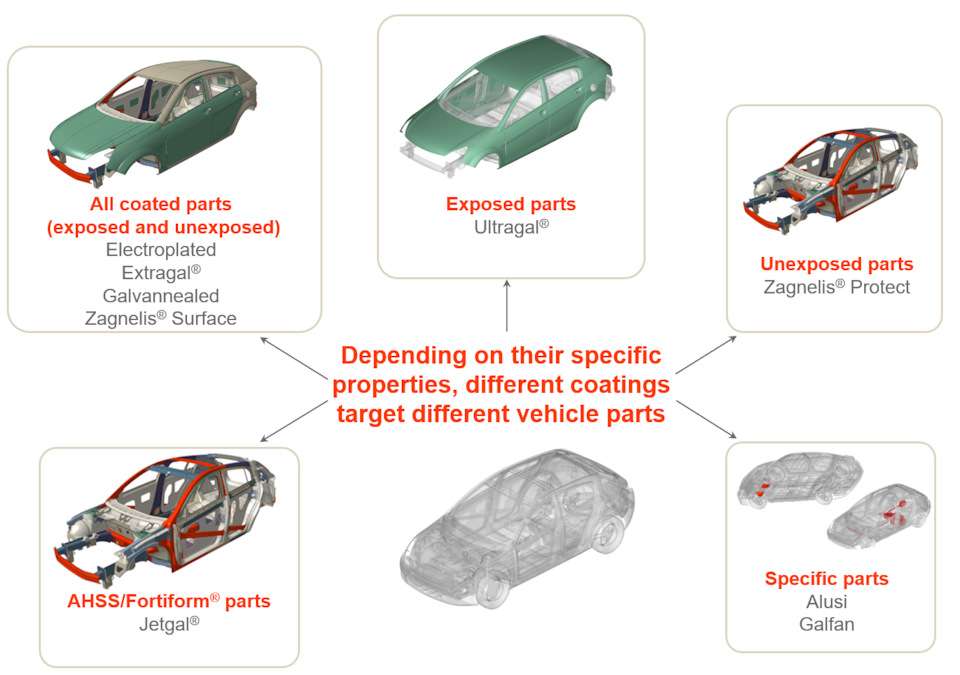 All coated parts (exposed and unexposed)
Electroplated
Extragal®
Galvannealed
Zagnelis® Surface

Exposed parts
Ultragal®

Unexposed parts
Zagnelis® Protect

Depending on their specific properties, different coatings target different vehicle parts

AHSS/Fortiform® parts
Jetgal®

Specific parts
Alusi
Galfan